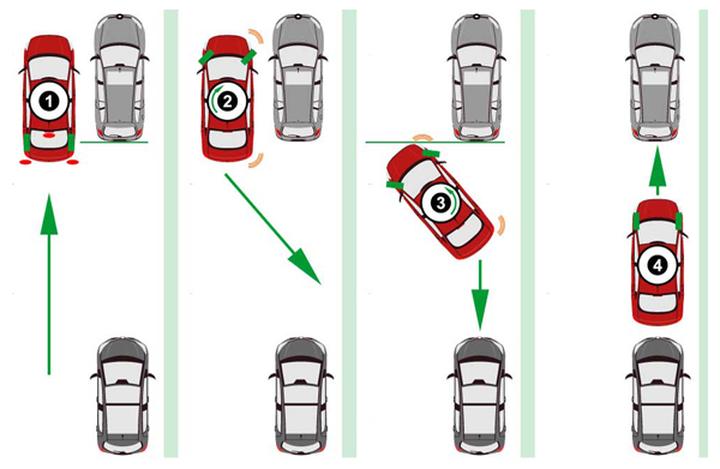 1

2

3

4